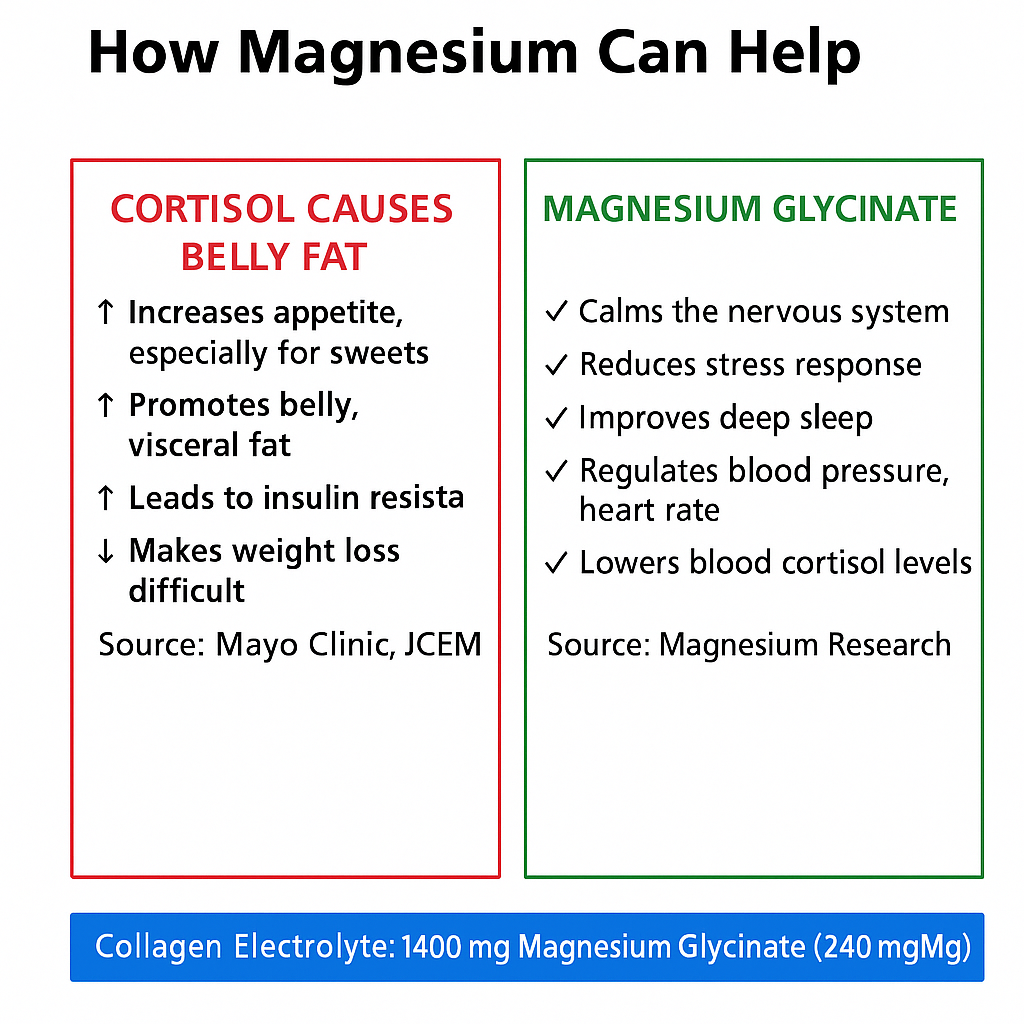 How Magnesium Can Help

CORTISOL CAUSES BELLY FAT

↑ Increases appetite, especially for sweets

↑ Promotes belly, visceral fat

↑ Leads to insulin resista

↓ Makes weight loss difficult

Source: Mayo Clinic, JCEM

MAGNESIUM GLYCINATE

✓ Calms the nervous system

✓ Reduces stress response

✓ Improves deep sleep

✓ Regulates blood pressure, heart rate

✓ Lowers blood cortisol levels

Source: Magnesium Research

Collagen Electrolyte: 1400 mg Magnesium Glycinate (240 mgMg)